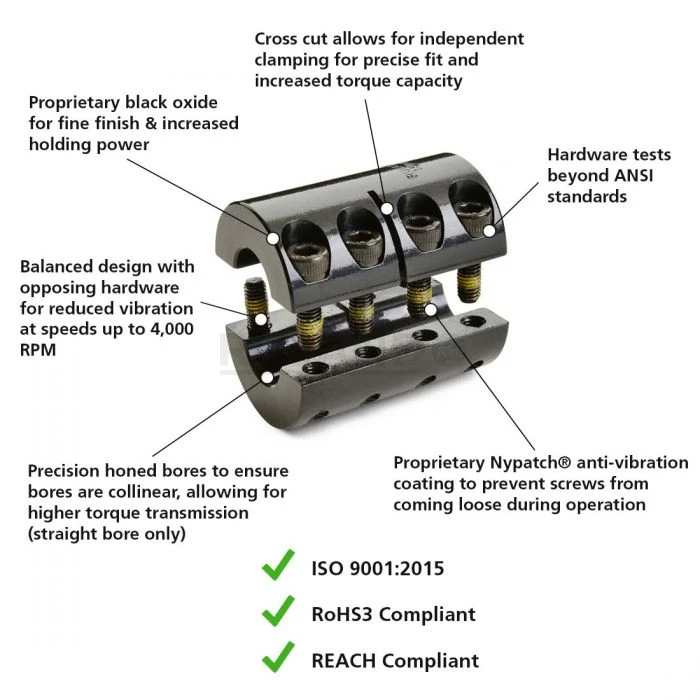 Cross cut allows for independent clamping for precise fit and increased torque capacity

Proprietary black oxide for fine finish & increased holding power

Hardware tests beyond ANSI standards

Balanced design with opposing hardware for reduced vibration at speeds up to 4,000 RPM

Precision honed bores to ensure bores are collinear, allowing for higher torque transmission (straight bore only)

Proprietary Nypatch® anti-vibration coating to prevent screws from coming loose during operation

ISO 9001:2015

RoHS3 Compliant

REACH Compliant