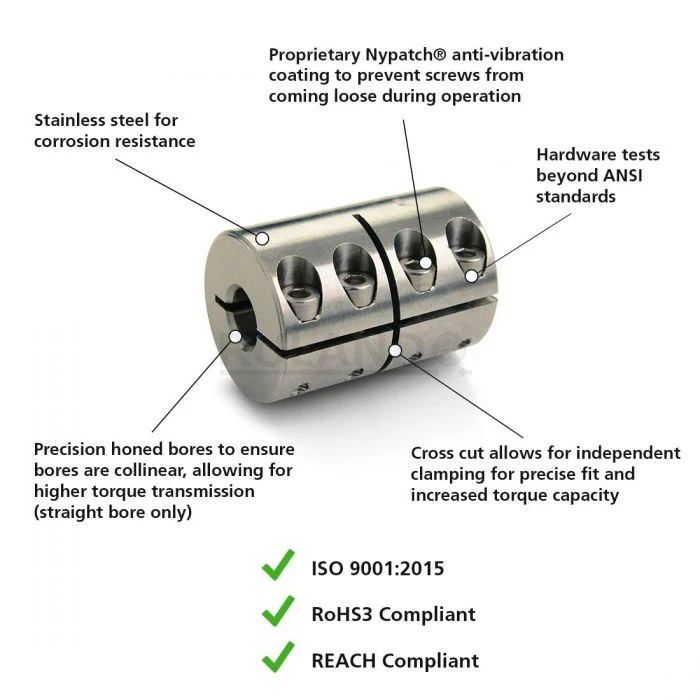 Proprietary Nypatch® anti-vibration coating to prevent screws from coming loose during operation

Stainless steel for corrosion resistance

Hardware tests beyond ANSI standards

Precision honed bores to ensure bores are collinear, allowing for higher torque transmission (straight bore only)

Cross cut allows for independent clamping for precise fit and increased torque capacity

ISO 9001:2015

RoHS3 Compliant

REACH Compliant