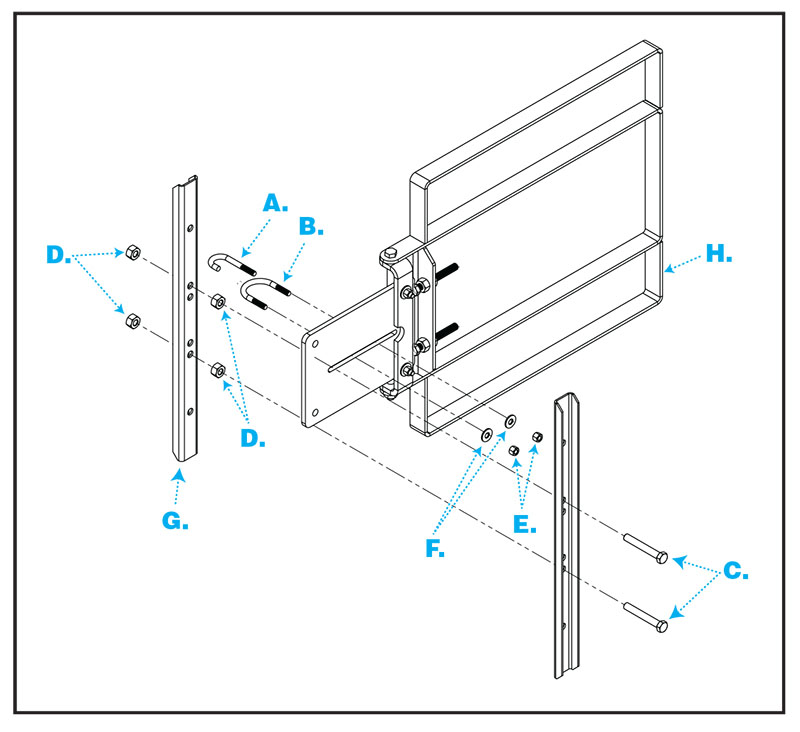 A.
B.
D.
H.
D.
G.
F.
E.
C.