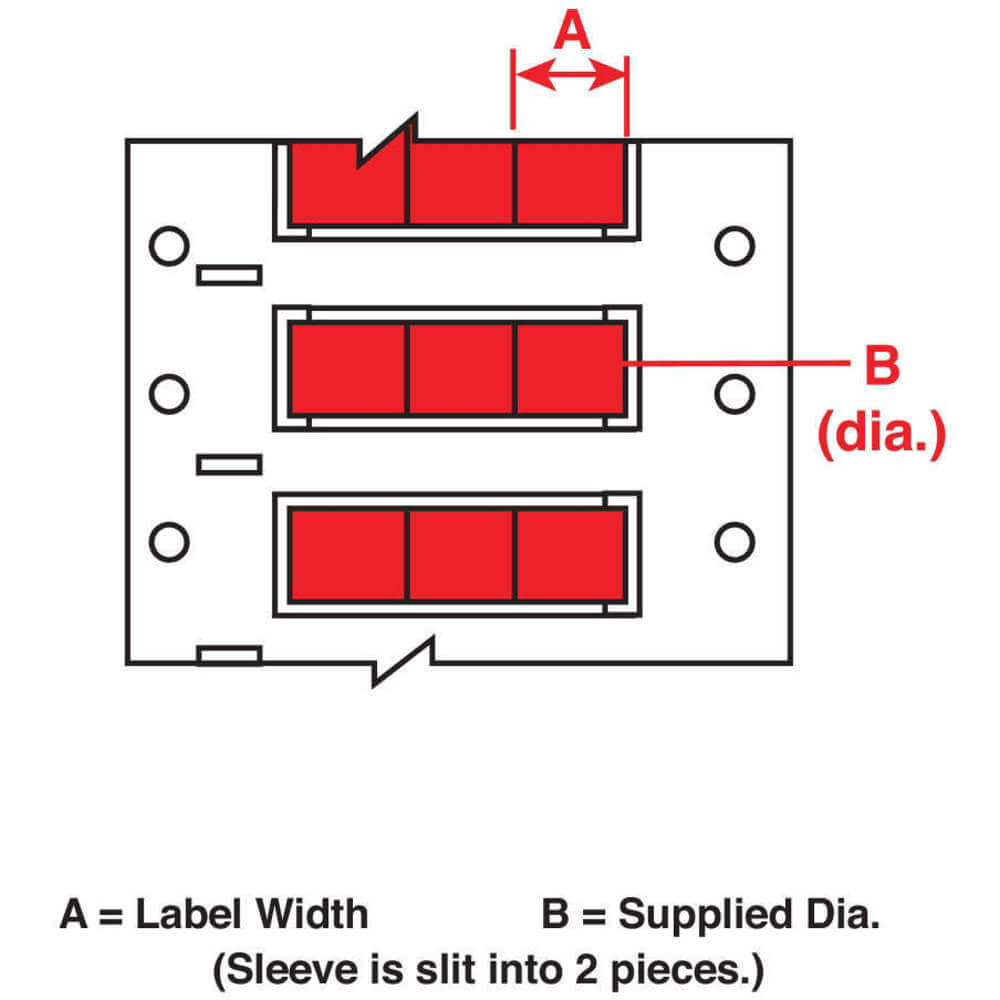 A

B
(dia.)

A = Label Width B = Supplied Dia.
(Sleeve is slit into 2 pieces.)